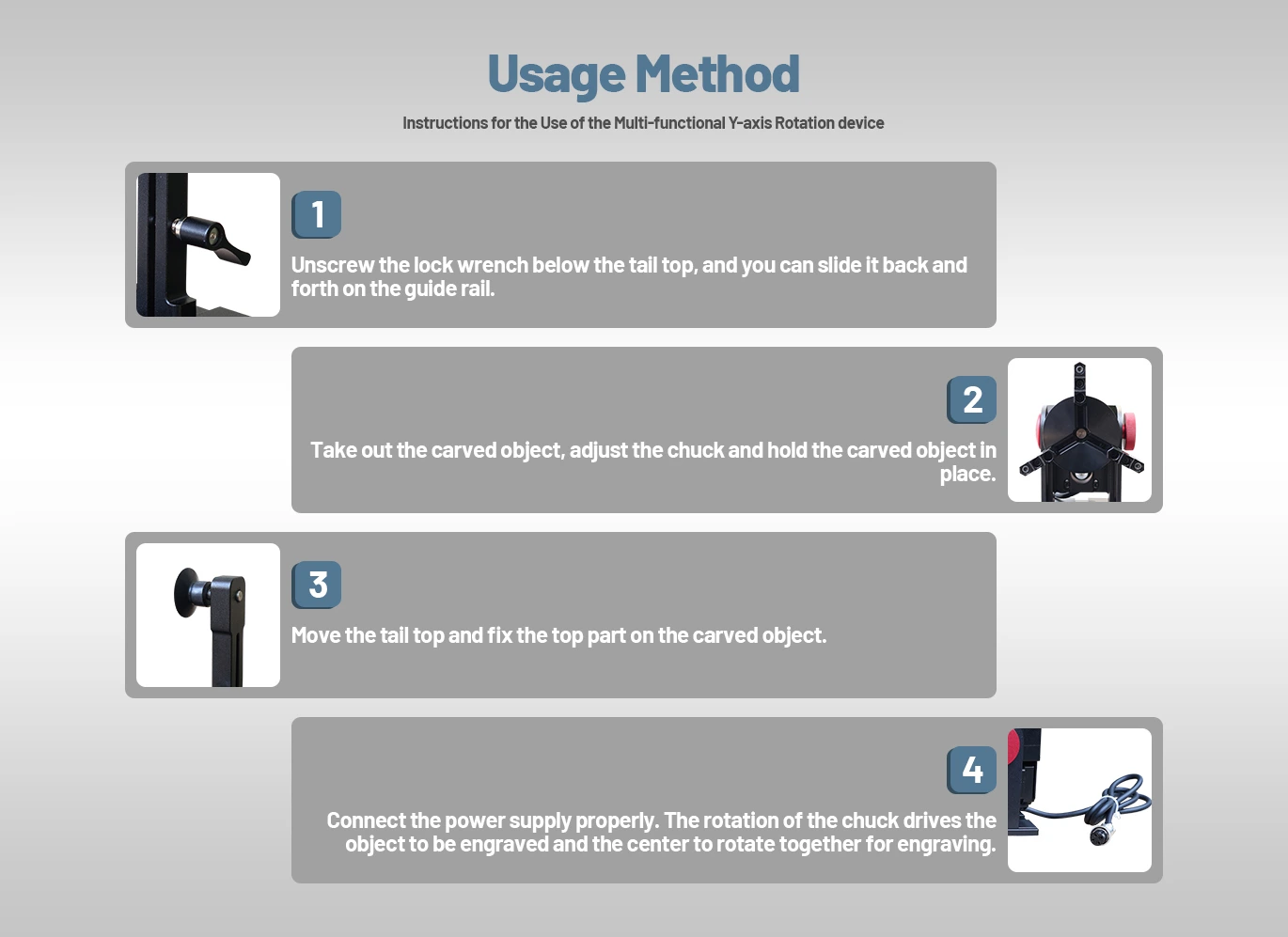 Usage Method

Instructions for the Use of the Multi-functional Y-axis Rotation device

1

Unscrew the lock wrench below the tail top, and you can slide it back and forth on the guide rail.

2

Take out the carved object, adjust the chuck and hold the carved object in place.

3

Move the tail top and fix the top part on the carved object.

4

Connect the power supply properly. The rotation of the chuck drives the object to be engraved and the center to rotate together for engraving.